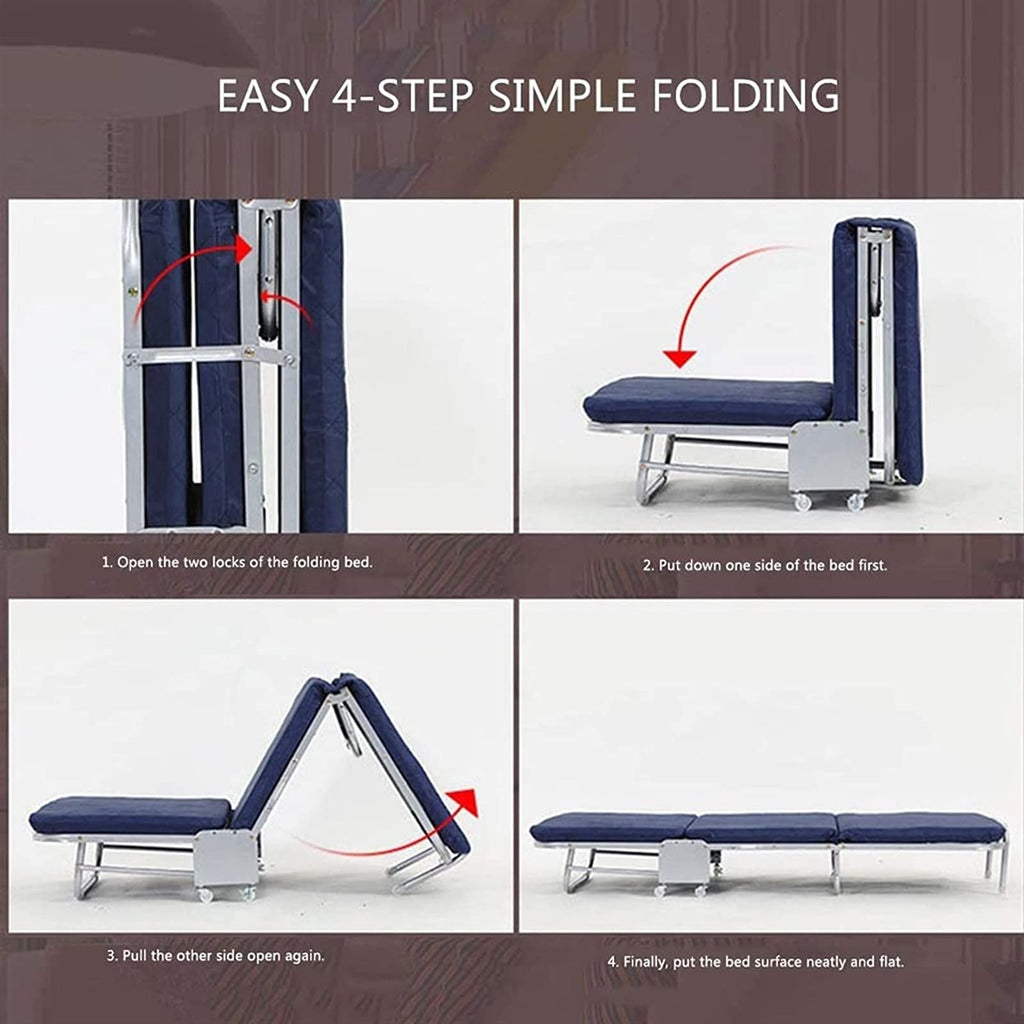 EASY 4-STEP SIMPLE FOLDING

1. Open the two locks of the folding bed.

2. Put down one side of the bed first.

3. Pull the other side open again.

4. Finally, put the bed surface neatly and flat.